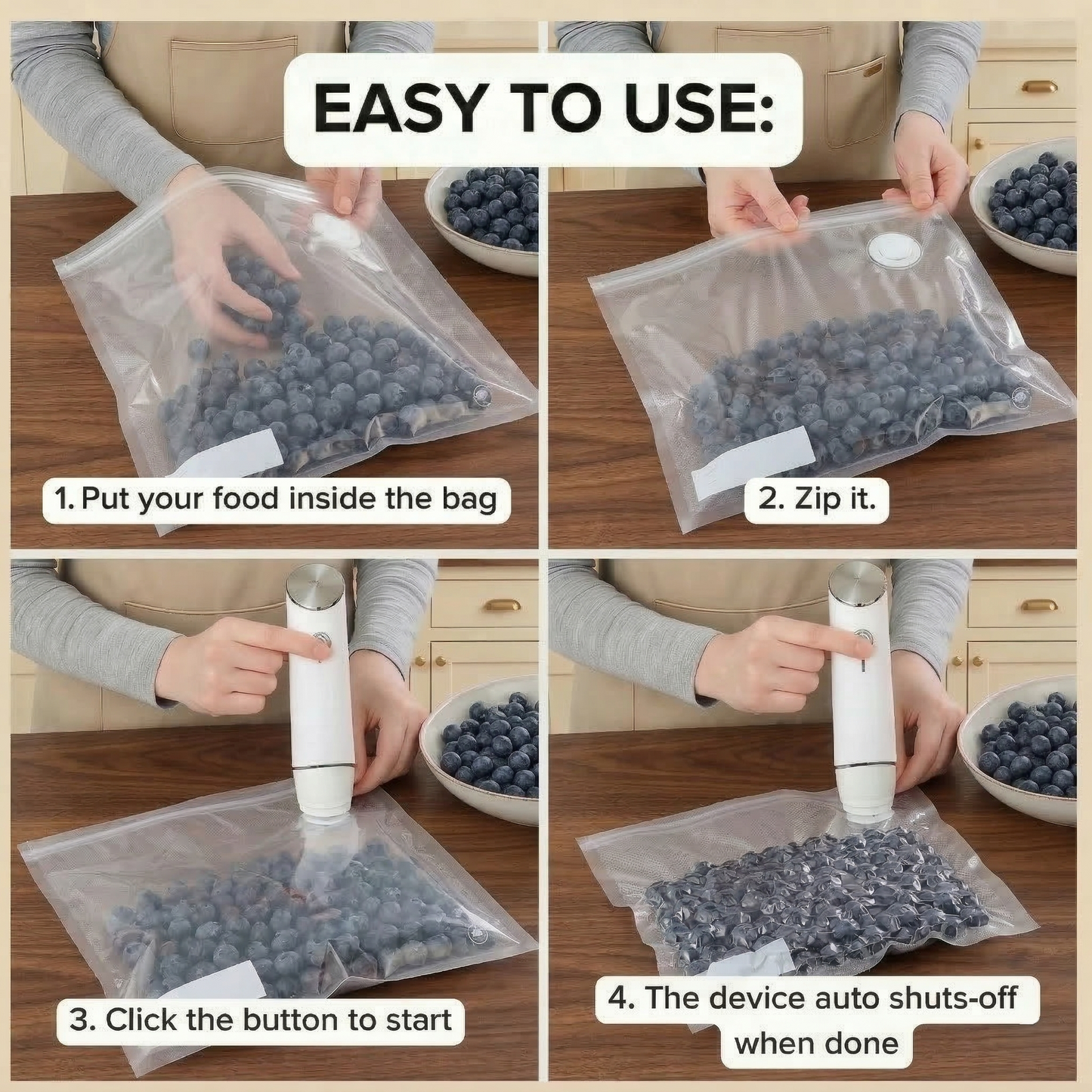 EASY TO USE:

1. Put your food inside the bag

2. Zip it.

3. Click the button to start

4. The device auto shuts-off when done